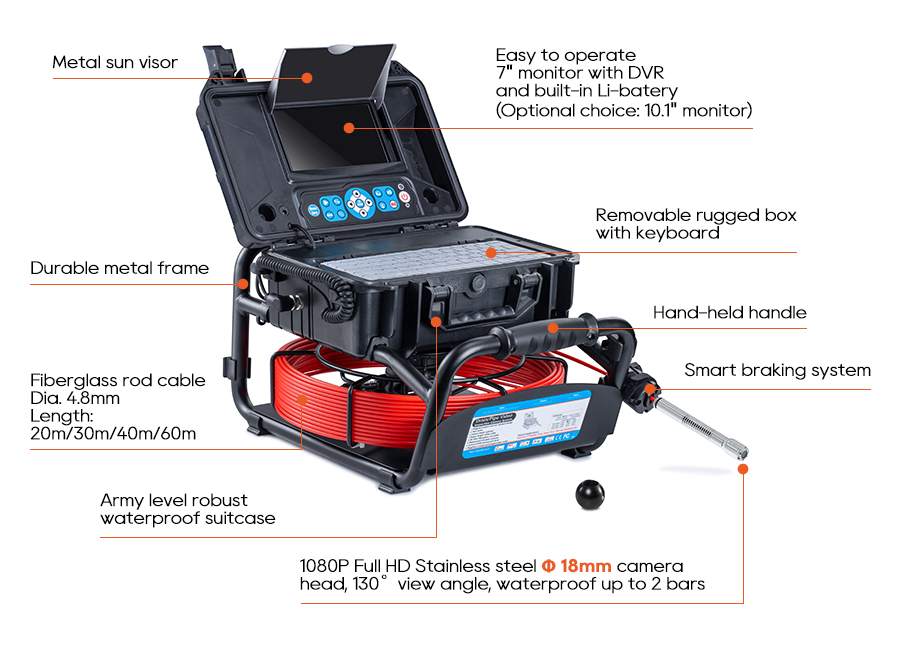 Metal sun visor

Easy to operate
7" monitor with DVR
and built-in Li-batery
(Optional choice: 10.1" monitor)

Removable rugged box
with keyboard

Durable metal frame

Hand-held handle

Smart braking system

Fiberglass rod cable
Dia. 4.8mm
Length:
20m/30m/40m/60m

Army level robust
waterproof suitcase

1080P Full HD Stainless steel Φ 18mm camera
head, 130° view angle, waterproof up to 2 bars